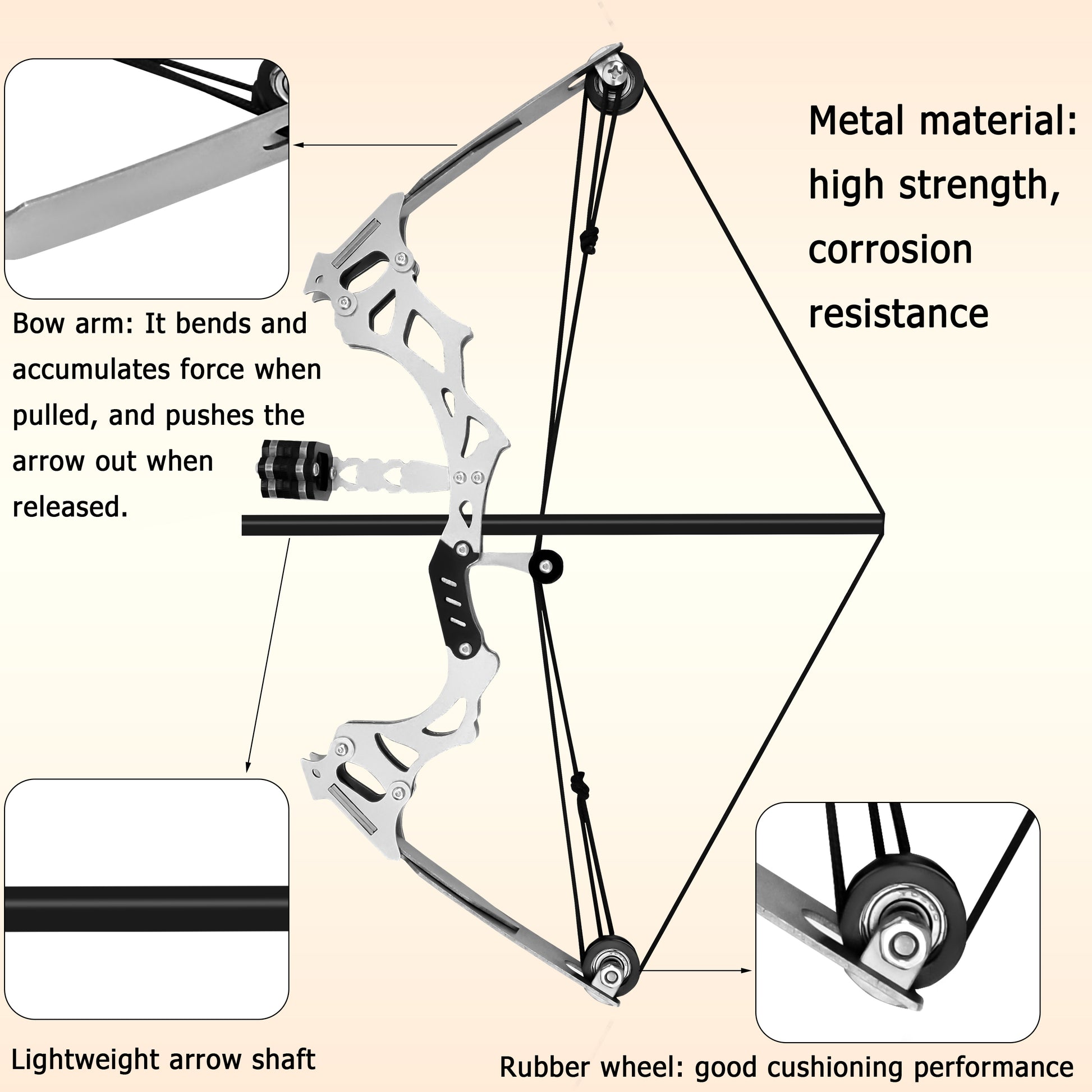 Metal material: high strength, corrosion resistance

Bow arm: It bends and accumulates force when pulled, and pushes the arrow out when released.

Lightweight arrow shaft

Rubber wheel: good cushioning performance