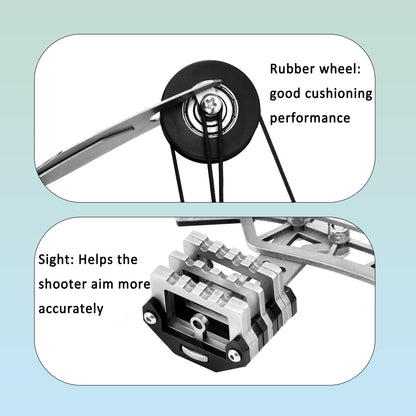 Rubber wheel: good cushioning performance

Sight: Helps the shooter aim more accurately