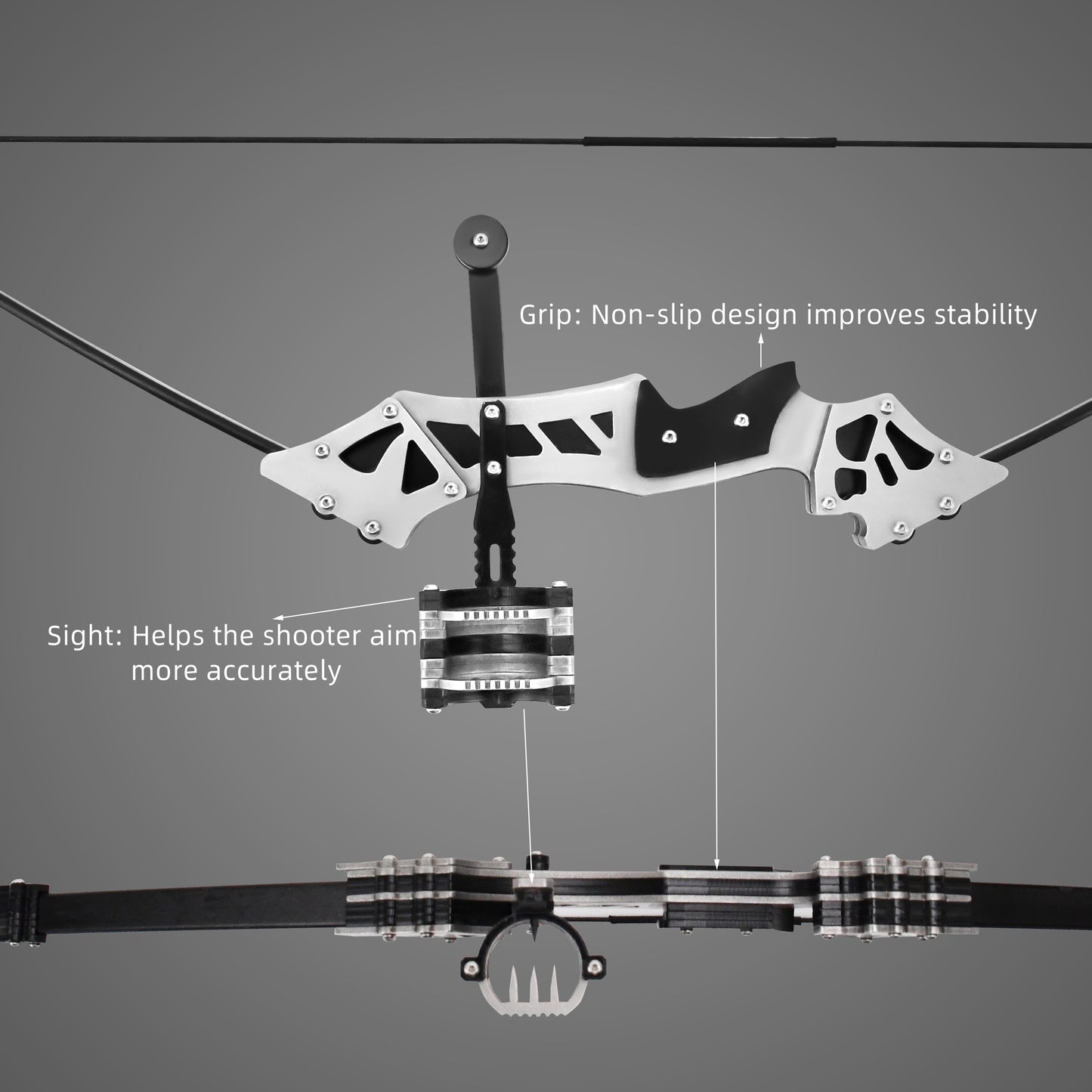 Grip: Non-slip design improves stability

Sight: Helps the shooter aim more accurately