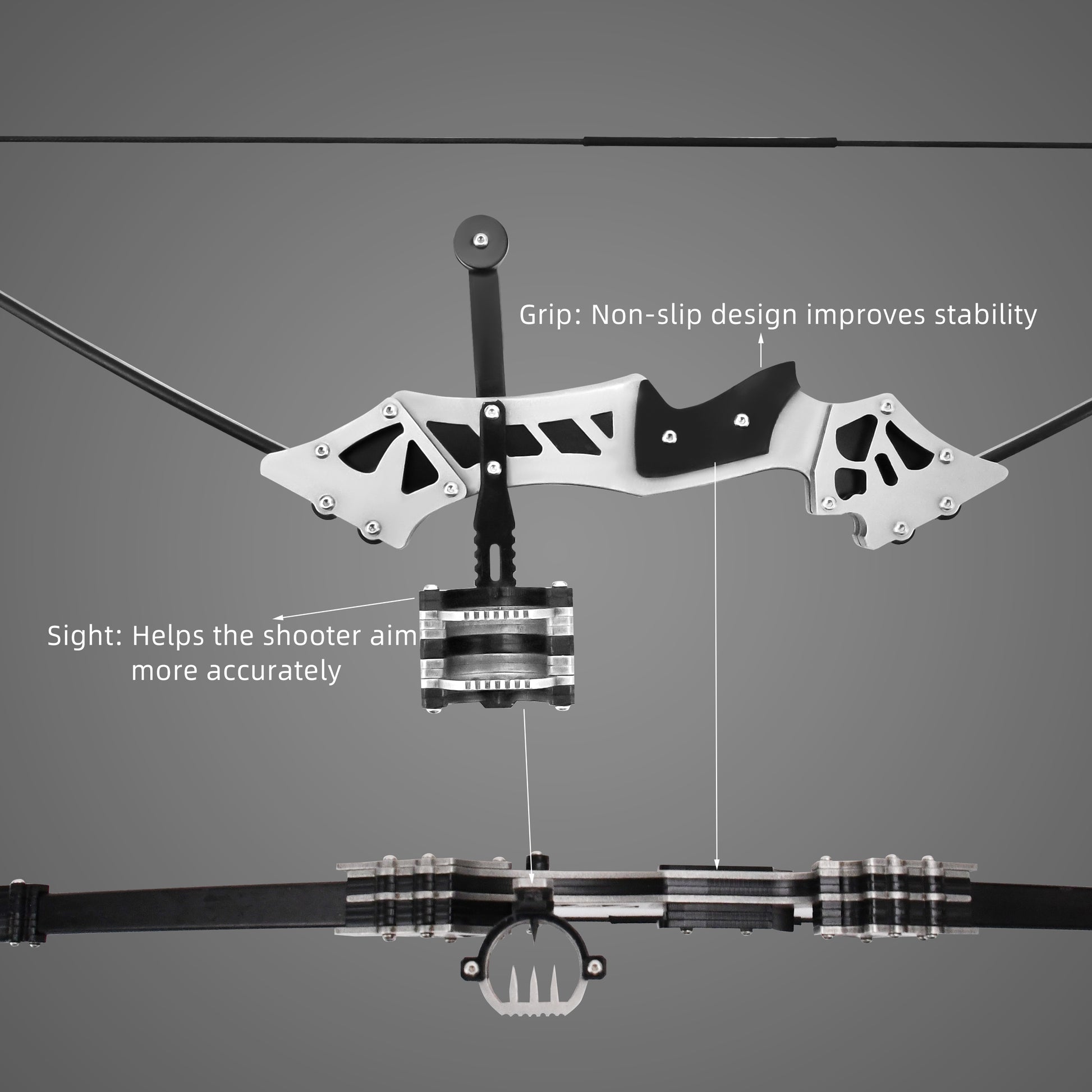 Grip: Non-slip design improves stability

Sight: Helps the shooter aim more accurately