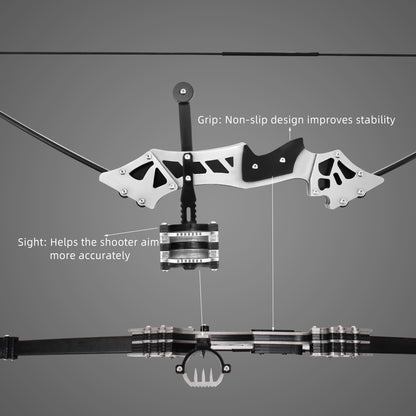 Grip: Non-slip design improves stability

Sight: Helps the shooter aim more accurately