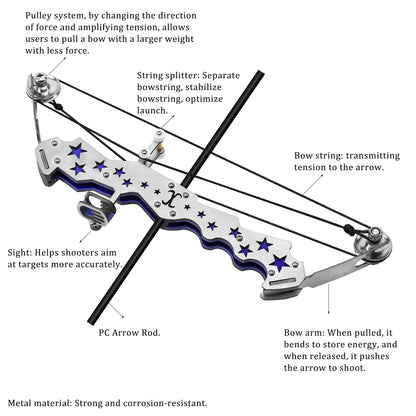 Pulley system, by changing the direction of force and amplifying tension, allows users to pull a bow with a larger weight with less force.

String splitter: Separate bowstring, stabilize bowstring, optimize launch.

Bow string: transmitting tension to the arrow.

X

Sight: Helps shooters aim at targets more accurately.

PC Arrow Rod.

Bow arm: When pulled, it bends to store energy, and when released, it pushes the arrow to shoot.

Metal material: Strong and corrosion-resistant.